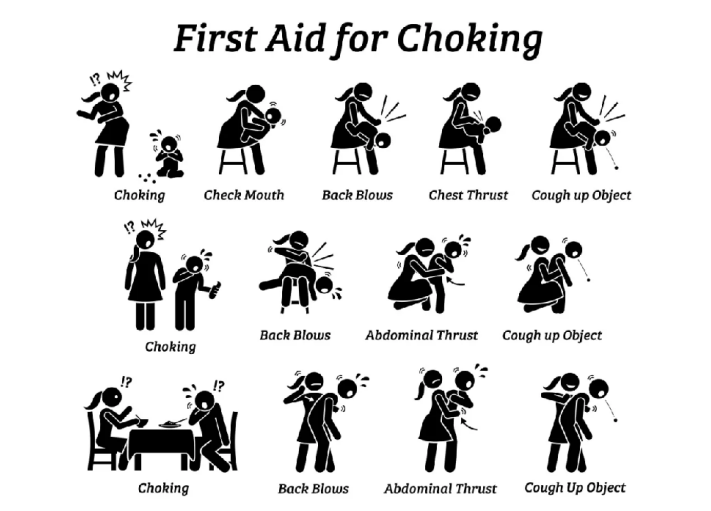 First Aid for Choking

!?

Choking

Check Mouth

Back Blows

Chest Thrust

Cough up Object

!?

Choking

Back Blows

Abdominal Thrust

Cough up Object

!?

!?

Choking

Back Blows

Abdominal Thrust

Cough Up Object